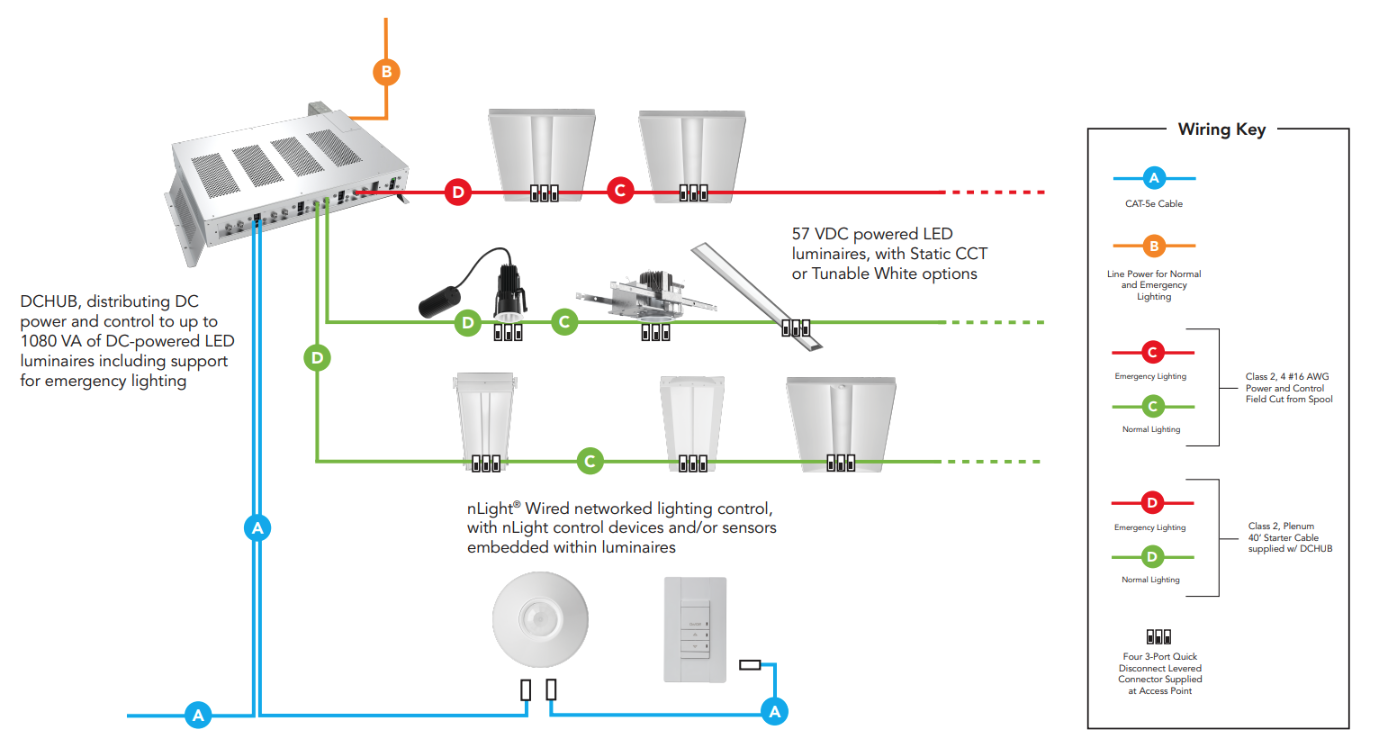 B

D

C

57 VDC powered LED luminaires, with Static CCT or Tunable White options

DCHUB, distributing DC power and control to up to 1080 VA of DC-powered LED luminaires including support for emergency lighting

D

C

D

C

nLight® Wired networked lighting control, with nLight control devices and/or sensors embedded within luminaires

A

A

A

Wiring Key

A
CAT-5e Cable

B
Line Power for Normal and Emergency Lighting

C
Emergency Lighting

C
Normal Lighting

Class 2, 4 #16 AWG Power and Control Field Cut from Spool

D
Emergency Lighting

D
Normal Lighting

Class 2, Plenum 40' Starter Cable supplied w/ DCHUB

Four 3-Port Quick Disconnect Levered Connector Supplied at Access Point