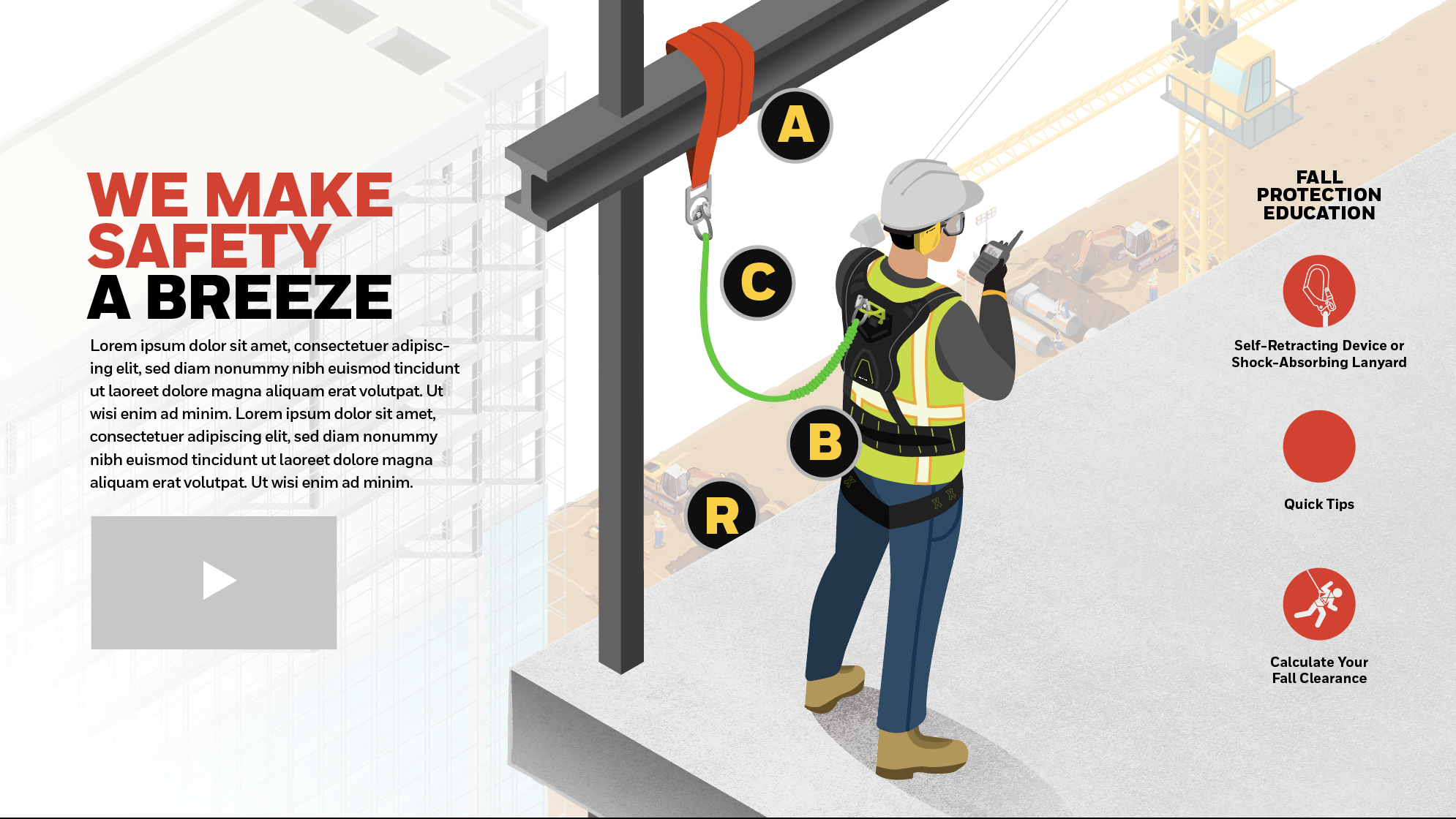 WE MAKE SAFETY A BREEZE

Lorem ipsum dolor sit amet, consectetuer adipiscing elit, sed diam nonummy nibh euismod tincidunt ut laoreet dolore magna aliquam erat volutpat. Ut wisi enim ad minim. Lorem ipsum dolor sit amet, consectetuer adipiscing elit, sed diam nonummy nibh euismod tincidunt ut laoreet dolore magna aliquam erat volutpat. Ut wisi enim ad minim.

A

C

B

R

FALL PROTECTION EDUCATION

Self-Retracting Device or Shock-Absorbing Lanyard

Quick Tips

Calculate Your Fall Clearance