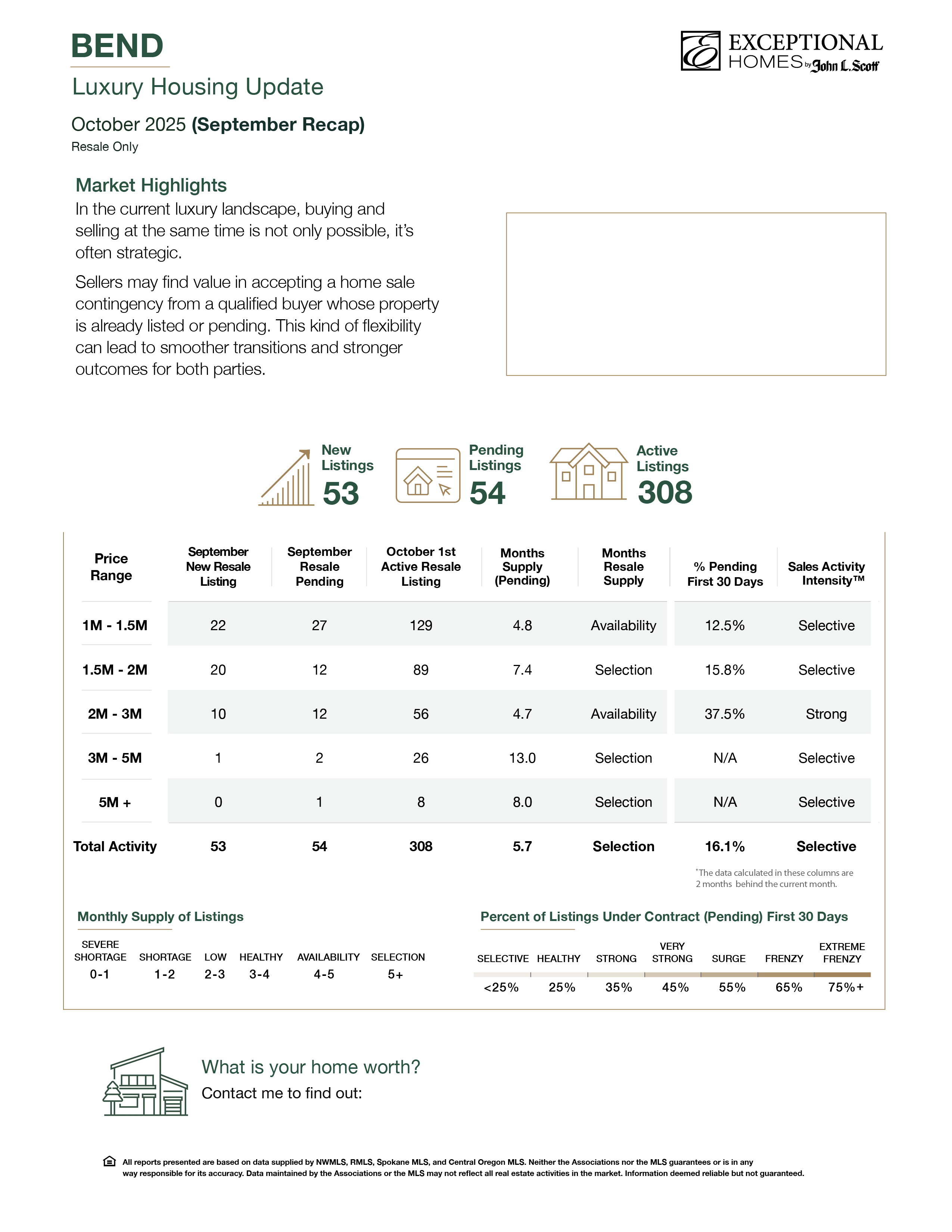 BEND

Luxury Housing Update

October 2025 (September Recap)
Resale Only

EXCEPTIONAL HOMES by John L. Scott

Market Highlights

In the current luxury landscape, buying and selling at the same time is not only possible, it's often strategic.

Sellers may find value in accepting a home sale contingency from a qualified buyer whose property is already listed or pending. This kind of flexibility can lead to smoother transitions and stronger outcomes for both parties.

New Listings 53

Pending Listings 54

Active Listings 308

| Price Range | September New Resale Listing | September Resale Pending | October 1st Active Resale Listing | Months Supply (Pending) | Months Resale Supply | % Pending First 30 Days | Sales Activity Intensity™ |
|---|---|---|---|---|---|---|---|
| 1M - 1.5M | 22 | 27 | 129 | 4.8 | Availability | 12.5% | Selective |
| 1.5M - 2M | 20 | 12 | 89 | 7.4 | Selection | 15.8% | Selective |
| 2M - 3M | 10 | 12 | 56 | 4.7 | Availability | 37.5% | Strong |
| 3M - 5M | 1 | 2 | 26 | 13.0 | Selection | N/A | Selective |
| 5M + | 0 | 1 | 8 | 8.0 | Selection | N/A | Selective |
| Total Activity | 53 | 54 | 308 | 5.7 | Selection | 16.1% | Selective |

*The data calculated in these columns are 2 months behind the current month.

Monthly Supply of Listings

| SEVERE SHORTAGE | SHORTAGE | LOW | HEALTHY | AVAILABILITY | SELECTION |
|---|---|---|---|---|---|
| 0-1 | 1-2 | 2-3 | 3-4 | 4-5 | 5+ |

Percent of Listings Under Contract (Pending) First 30 Days

| SELECTIVE | HEALTHY | STRONG | VERY STRONG | SURGE | FRENZY | EXTREME FRENZY |
|---|---|---|---|---|---|---|
| <25% | 25% | 35% | 45% | 55% | 65% | 75%+ |

What is your home worth?
Contact me to find out:

All reports presented are based on data supplied by NWMLS, RMLS, Spokane MLS, and Central Oregon MLS. Neither the Associations nor the MLS guarantees or is in any way responsible for its accuracy. Data maintained by the Associations or the MLS may not reflect all real estate activities in the market. Information deemed reliable but not guaranteed.