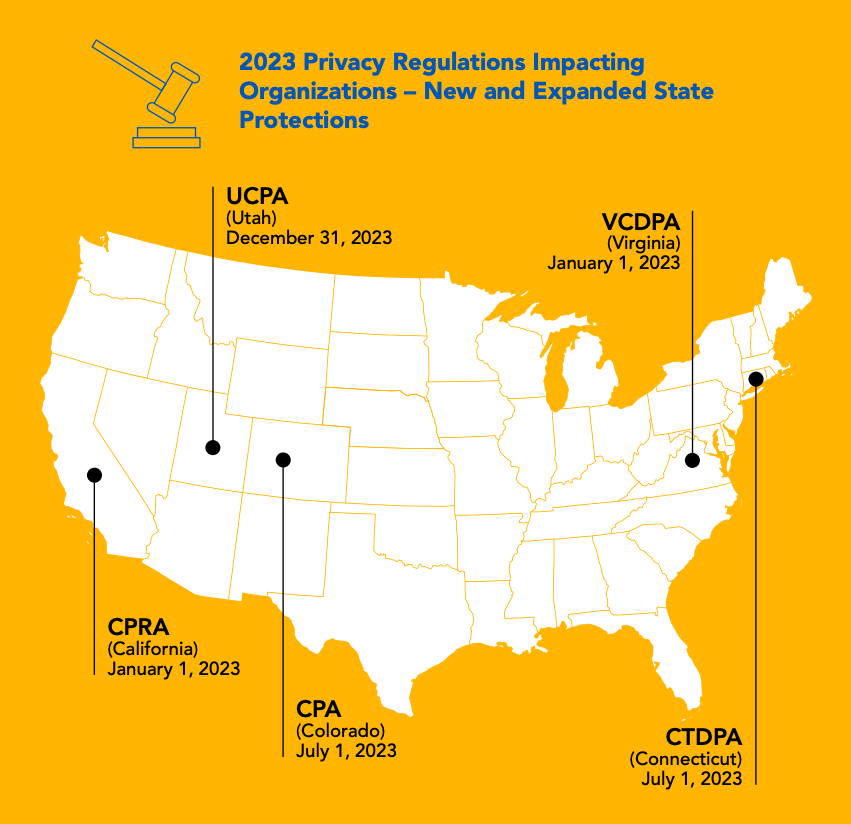 2023 Privacy Regulations Impacting Organizations – New and Expanded State Protections

UCPA
(Utah)
December 31, 2023

VCDPA
(Virginia)
January 1, 2023

CPRA
(California)
January 1, 2023

CPA
(Colorado)
July 1, 2023

CTDPA
(Connecticut)
July 1, 2023