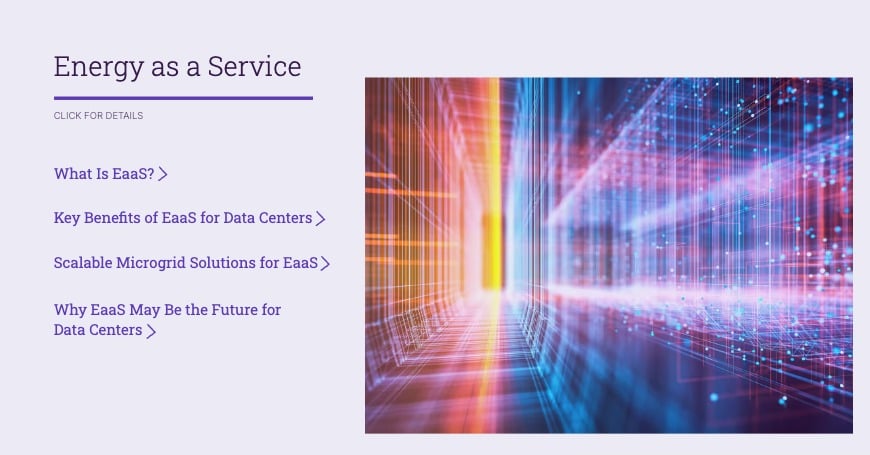 Energy as a Service

CLICK FOR DETAILS

What Is EaaS? >

Key Benefits of EaaS for Data Centers >

Scalable Microgrid Solutions for EaaS >

Why EaaS May Be the Future for Data Centers >