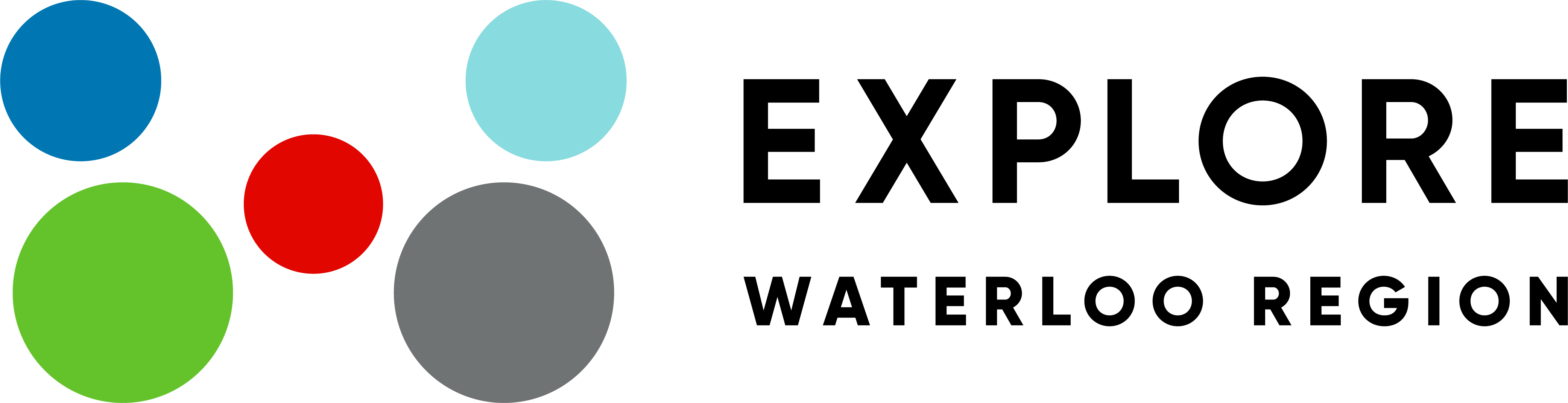 EXPLORE
WATERLOO REGION