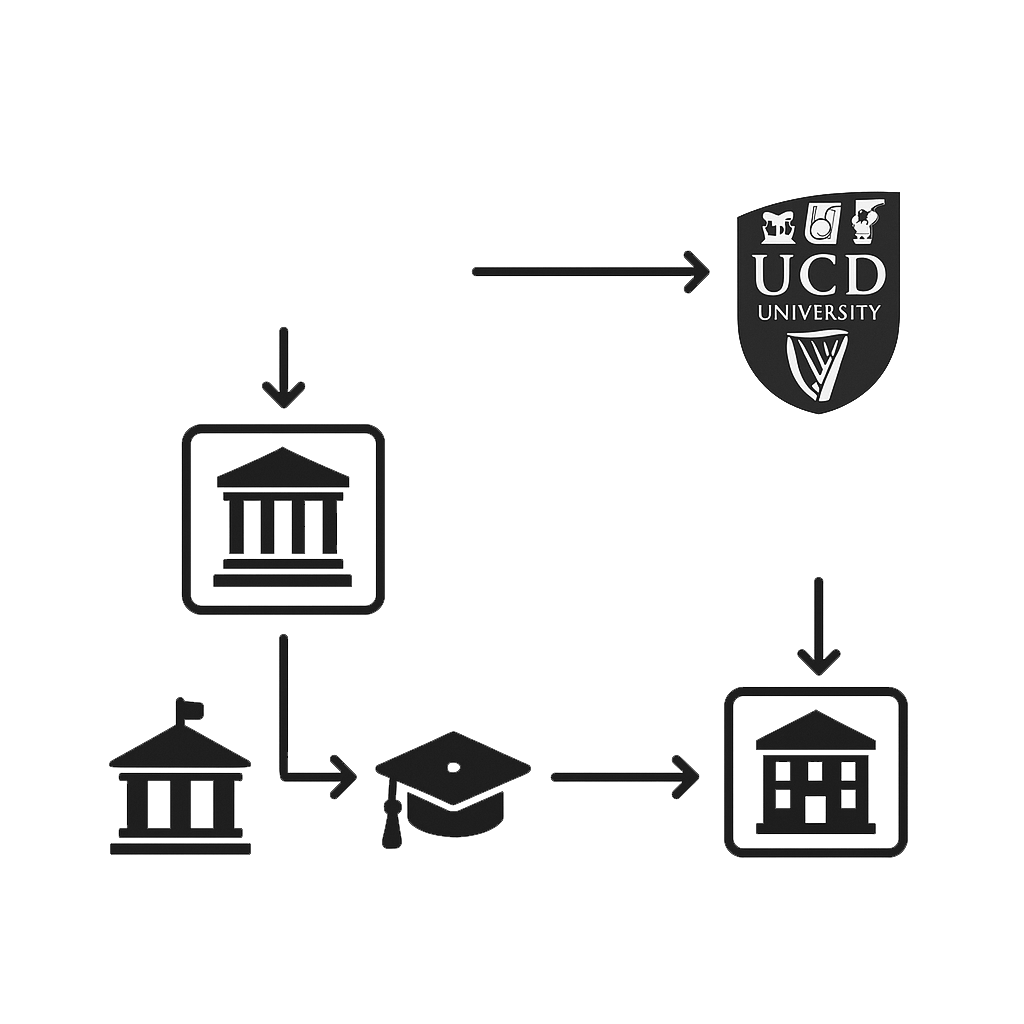 UCD
UNIVERSITY