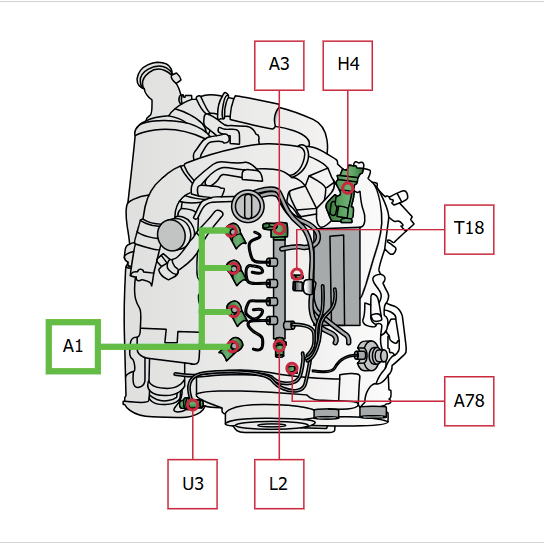 A3
H4
T18
A1
A78
U3
L2