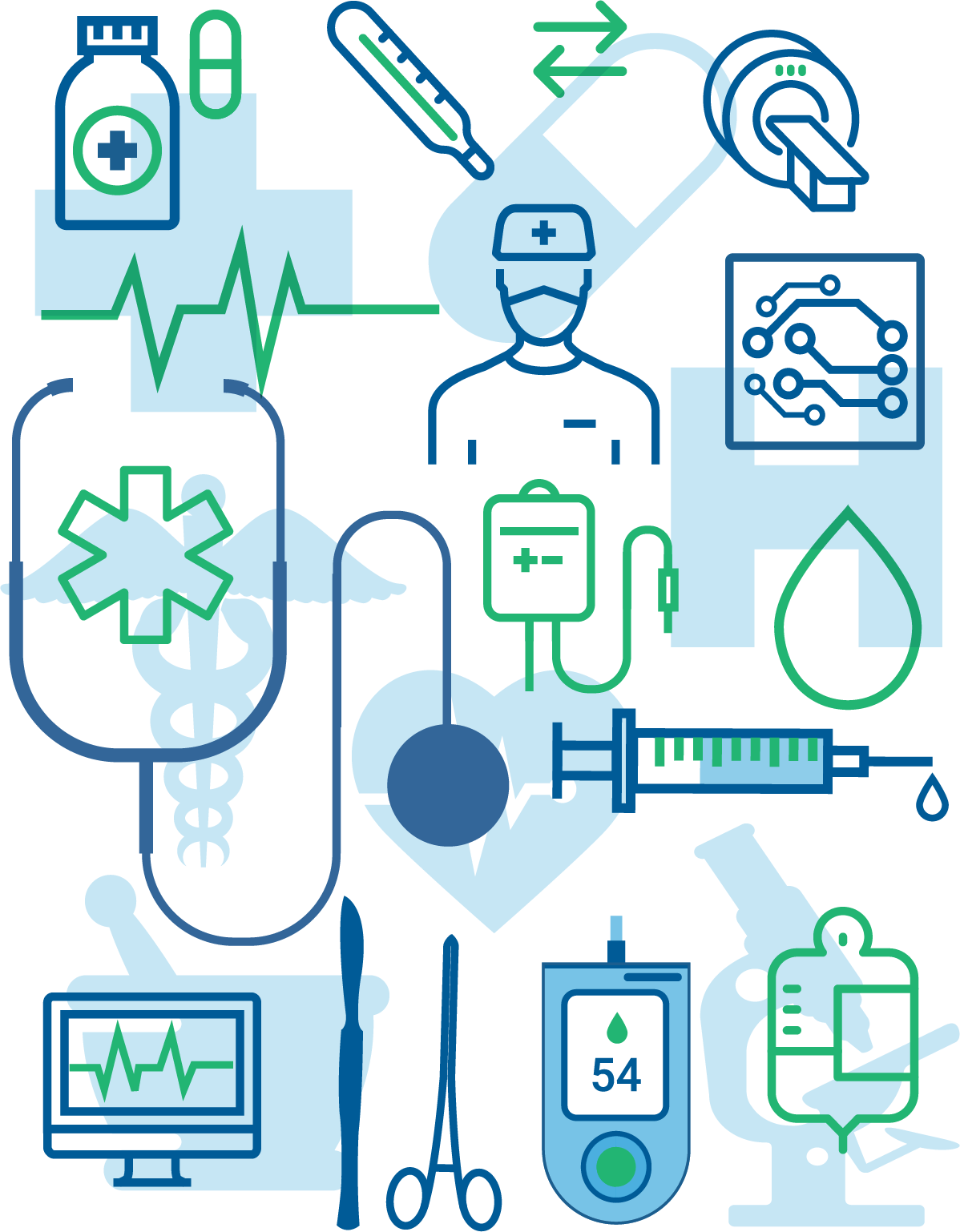 54